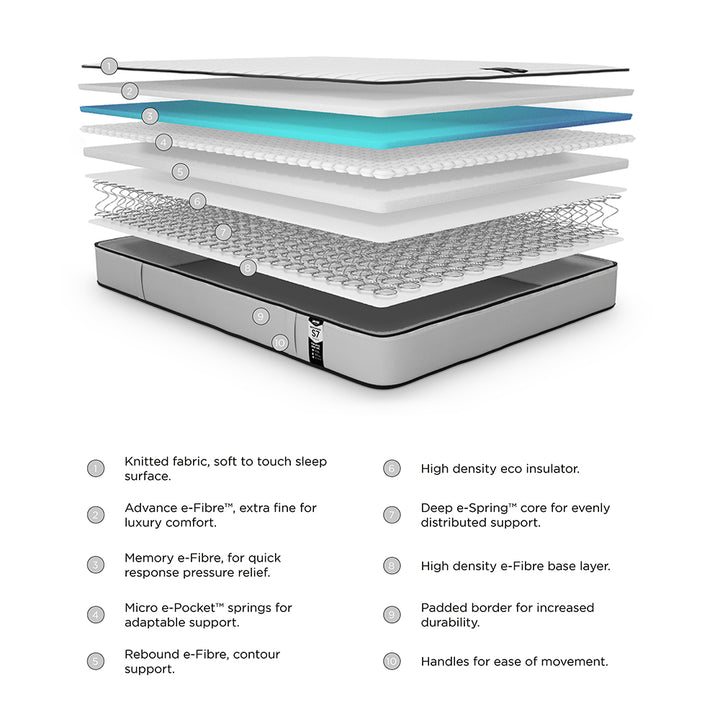 1
2
3
4
5
6
7
8
9
10
S7

1 Knitted fabric, soft to touch sleep surface.

2 Advance e-Fibre™, extra fine for luxury comfort.

3 Memory e-Fibre, for quick response pressure relief.

4 Micro e-Pocket™ springs for adaptable support.

5 Rebound e-Fibre, contour support.

6 High density eco insulator.

7 Deep e-Spring™ core for evenly distributed support.

8 High density e-Fibre base layer.

9 Padded border for increased durability.

10 Handles for ease of movement.